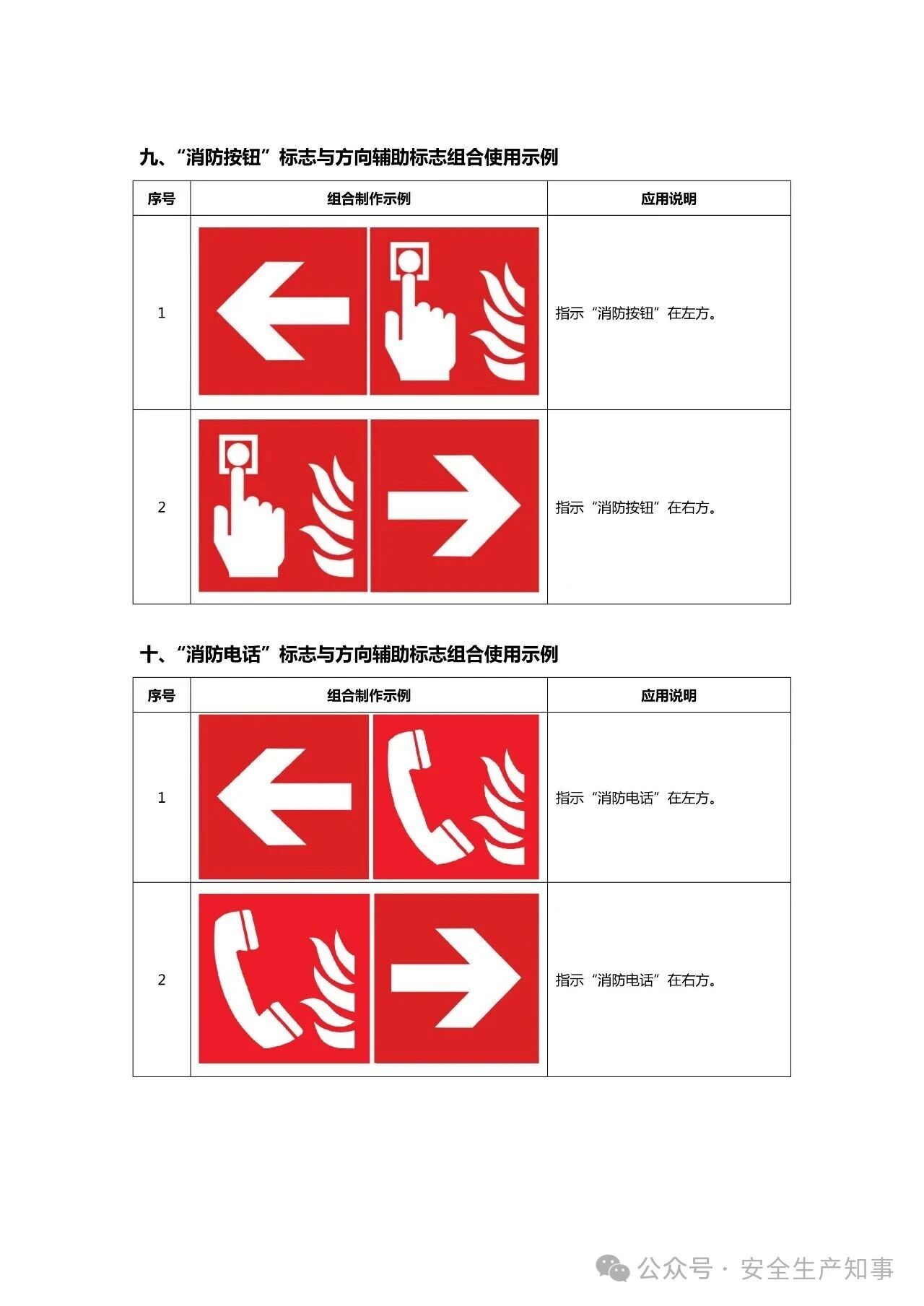 九、“消防按钮”标志与方向辅助标志组合使用示例

| 序号 | 组合制作示例 | 应用说明 |
|---|---|---|
| 1 | | 指示“消防按钮”在左方。 |
| 2 | | 指示“消防按钮”在右方。 |

十、“消防电话”标志与方向辅助标志组合使用示例

| 序号 | 组合制作示例 | 应用说明 |
|---|---|---|
| 1 | | 指示“消防电话”在左方。 |
| 2 | | 指示“消防电话”在右方。 |

公众号 · 安全生产知事